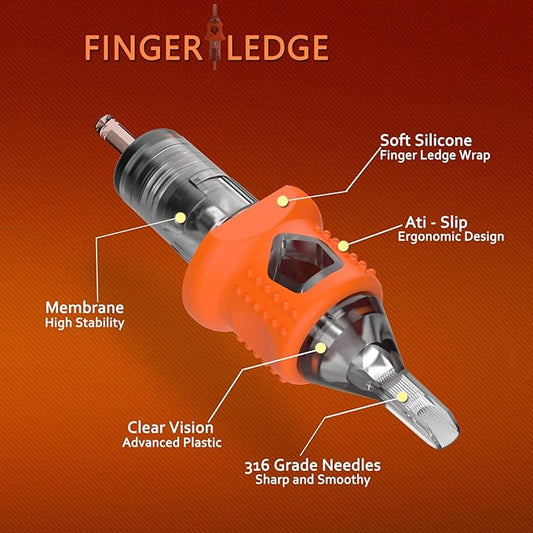 FINGER LEDGE

Soft Silicone
Finger Ledge Wrap

Ati - Slip
Ergonomic Design

Membrane
High Stability

Clear Vision
Advanced Plastic

316 Grade Needles
Sharp and Smoothy